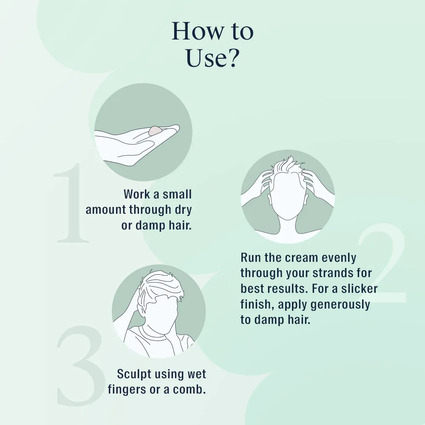 How to Use?

1

Work a small amount through dry or damp hair.

2

Run the cream evenly through your strands for best results. For a slicker finish, apply generously to damp hair.

3

Sculpt using wet fingers or a comb.