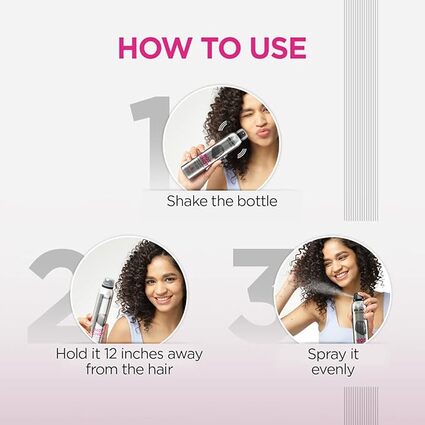 HOW TO USE

1

Shake the bottle

2

Hold it 12 inches away from the hair

3

Spray it evenly