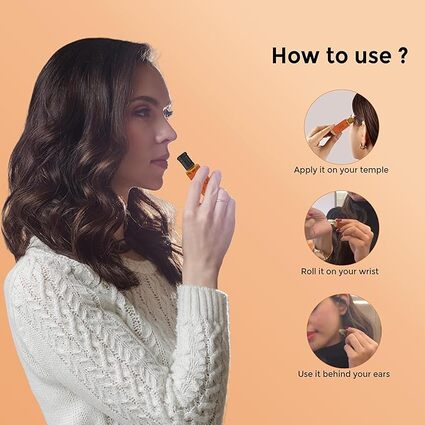 How to use ?

Apply it on your temple

Roll it on your wrist

Use it behind your ears