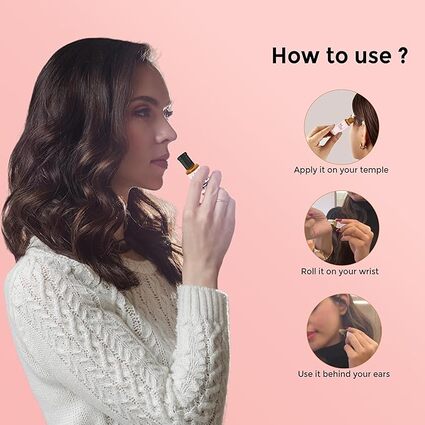 How to use ?

Apply it on your temple

Roll it on your wrist

Use it behind your ears